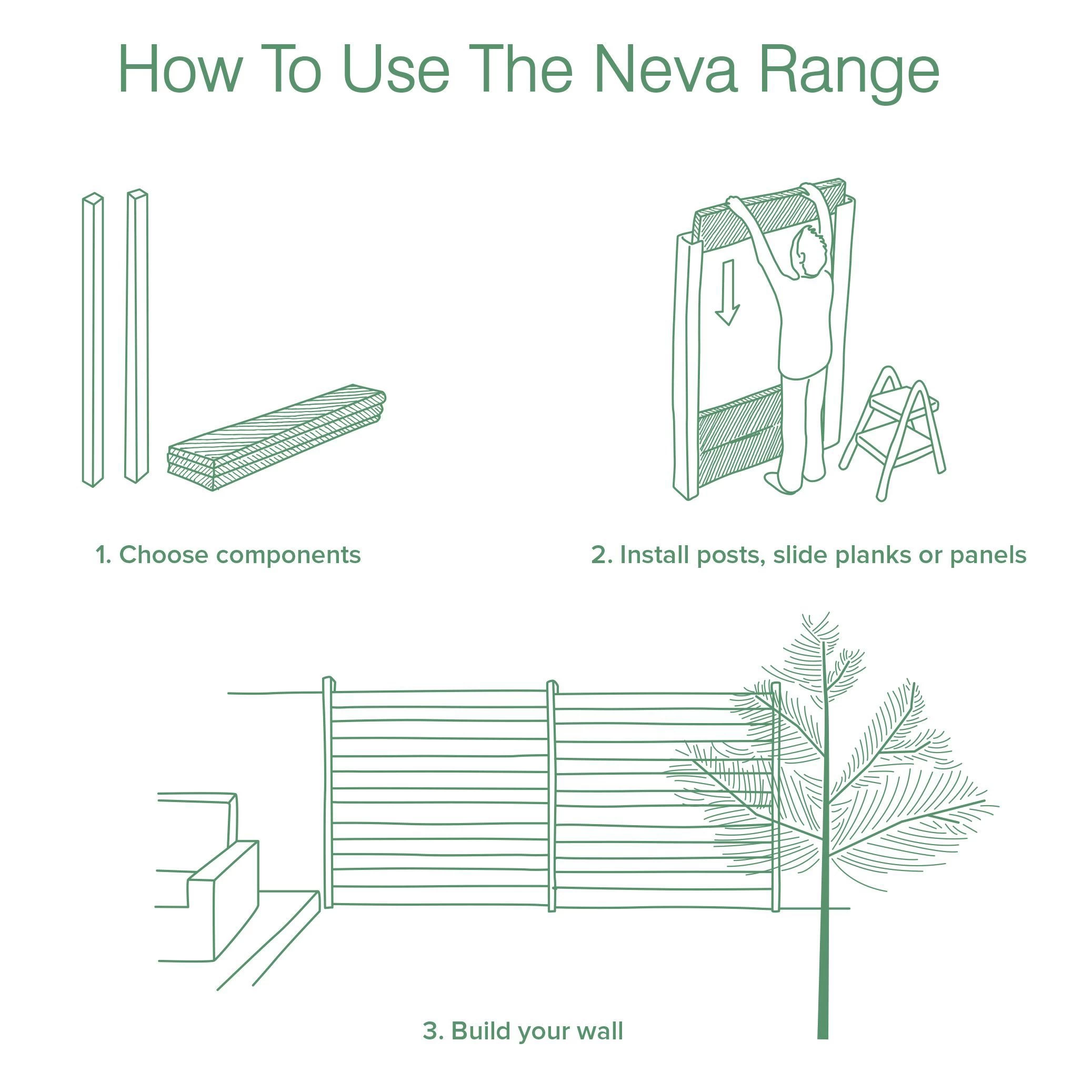 How To Use The Neva Range

1. Choose components

2. Install posts, slide planks or panels

3. Build your wall